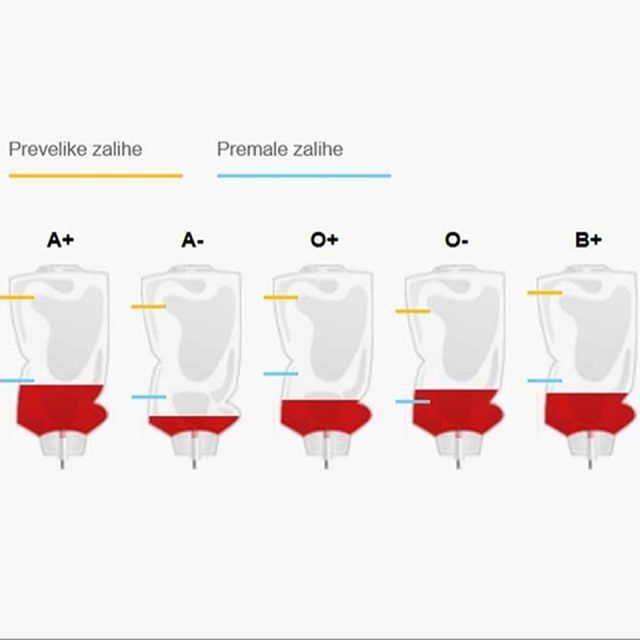 Prevelike zalihe

Premale zalihe

A+

A-

O+

O-

B+