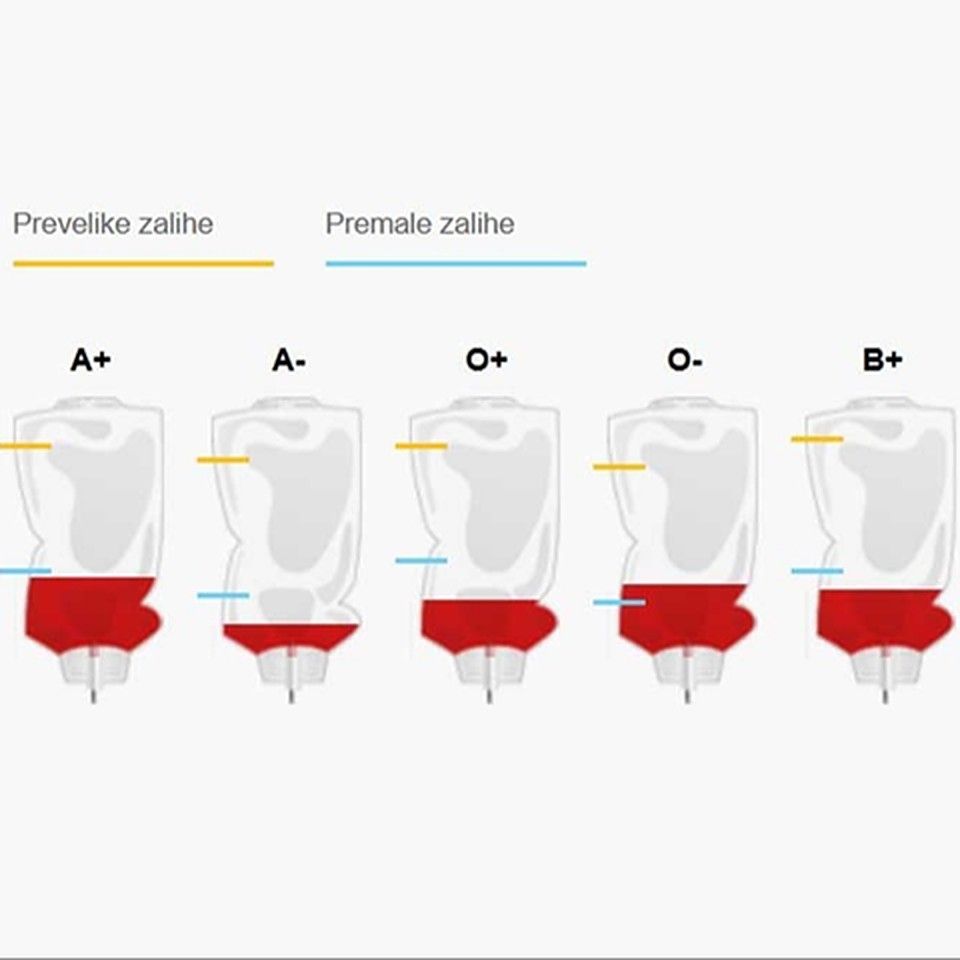 Prevelike zalihe

Premale zalihe

A+

A-

O+

O-

B+