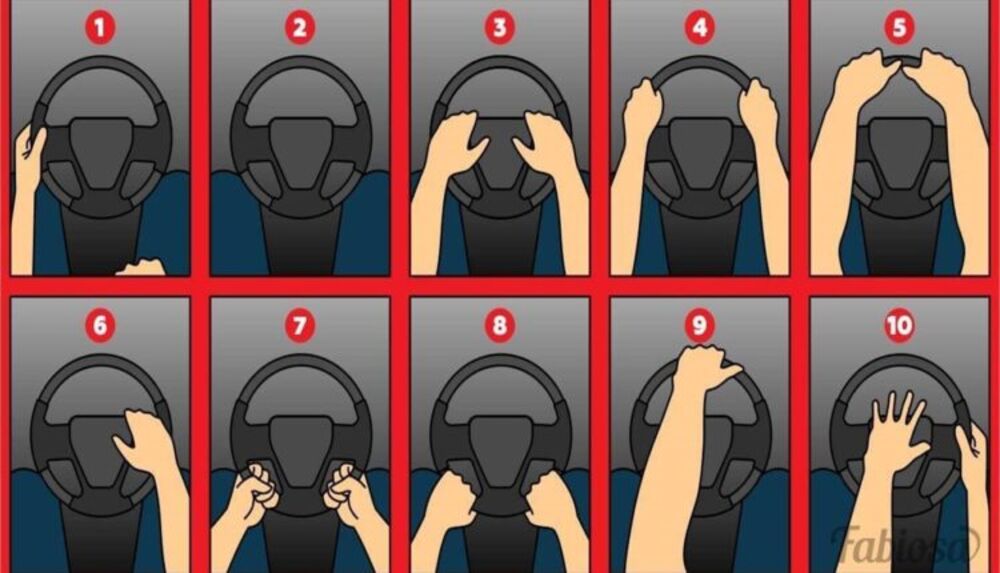 1
2
3
4
5
6
7
8
9
10
Fabiosa